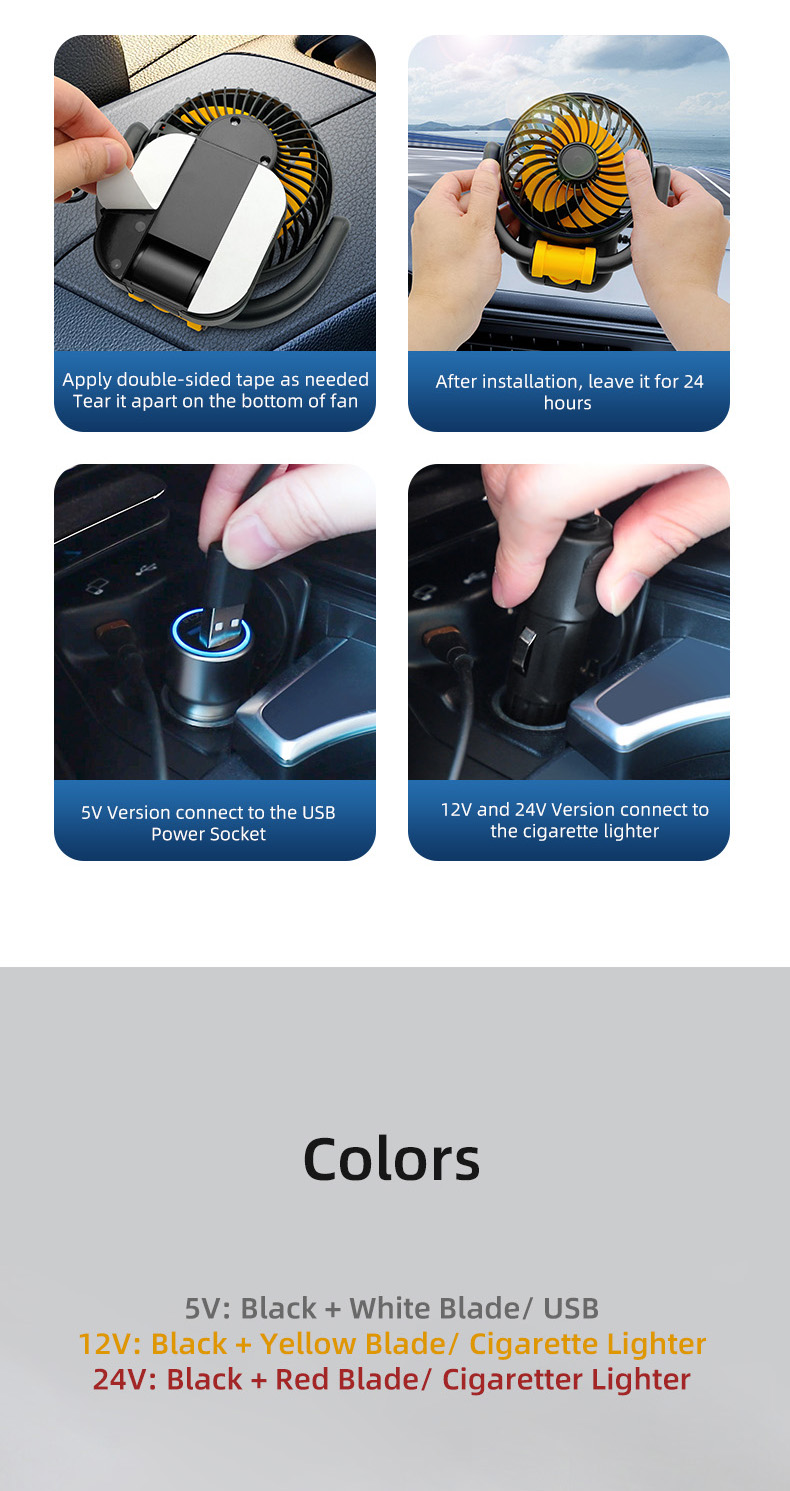 Apply double-sided tape as needed
Tear it apart on the bottom of fan

After installation, leave it for 24 hours

5V Version connect to the USB Power Socket

12V and 24V Version connect to the cigarette lighter

Colors

5V: Black + White Blade/ USB
12V: Black + Yellow Blade/ Cigarette Lighter
24V: Black + Red Blade/ Cigaretter Lighter