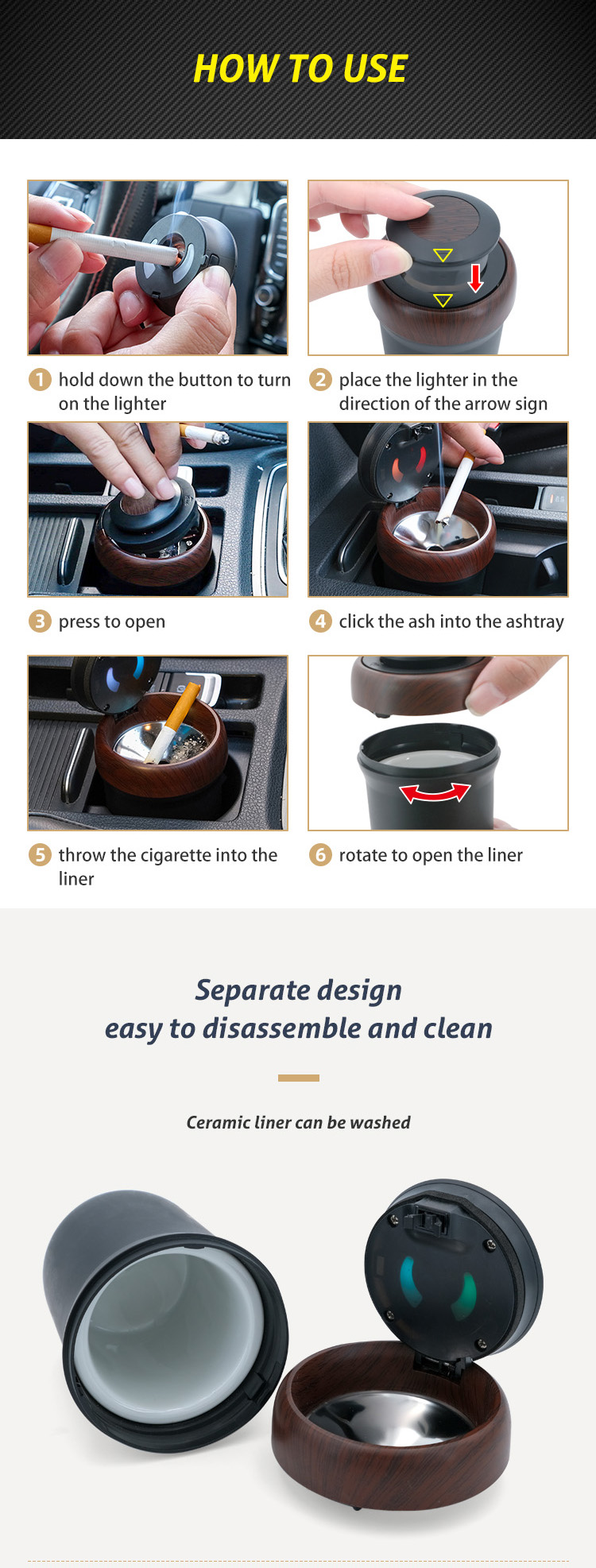 HOW TO USE

1 hold down the button to turn on the lighter

2 place the lighter in the direction of the arrow sign

3 press to open

4 click the ash into the ashtray

5 throw the cigarette into the liner

6 rotate to open the liner

Separate design
easy to disassemble and clean

Ceramic liner can be washed