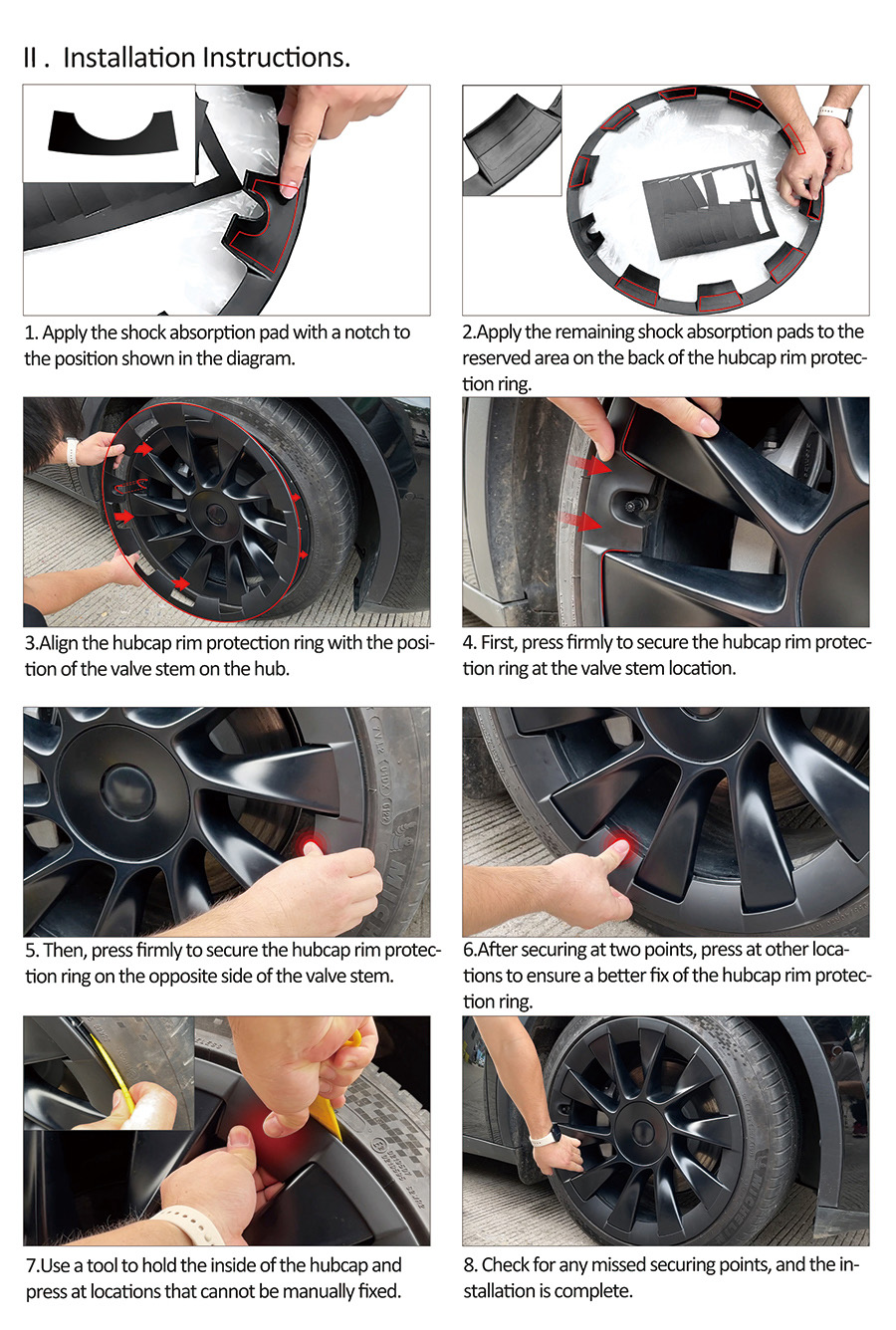 II . Installation Instructions.

1. Apply the shock absorption pad with a notch to the position shown in the diagram.

2.Apply the remaining shock absorption pads to the reserved area on the back of the hubcap rim protection ring.

3.Align the hubcap rim protection ring with the position of the valve stem on the hub.

4. First, press firmly to secure the hubcap rim protection ring at the valve stem location.

5. Then, press firmly to secure the hubcap rim protection ring on the opposite side of the valve stem.

6.After securing at two points, press at other locations to ensure a better fix of the hubcap rim protection ring.

7.Use a tool to hold the inside of the hubcap and press at locations that cannot be manually fixed.

8. Check for any missed securing points, and the installation is complete.