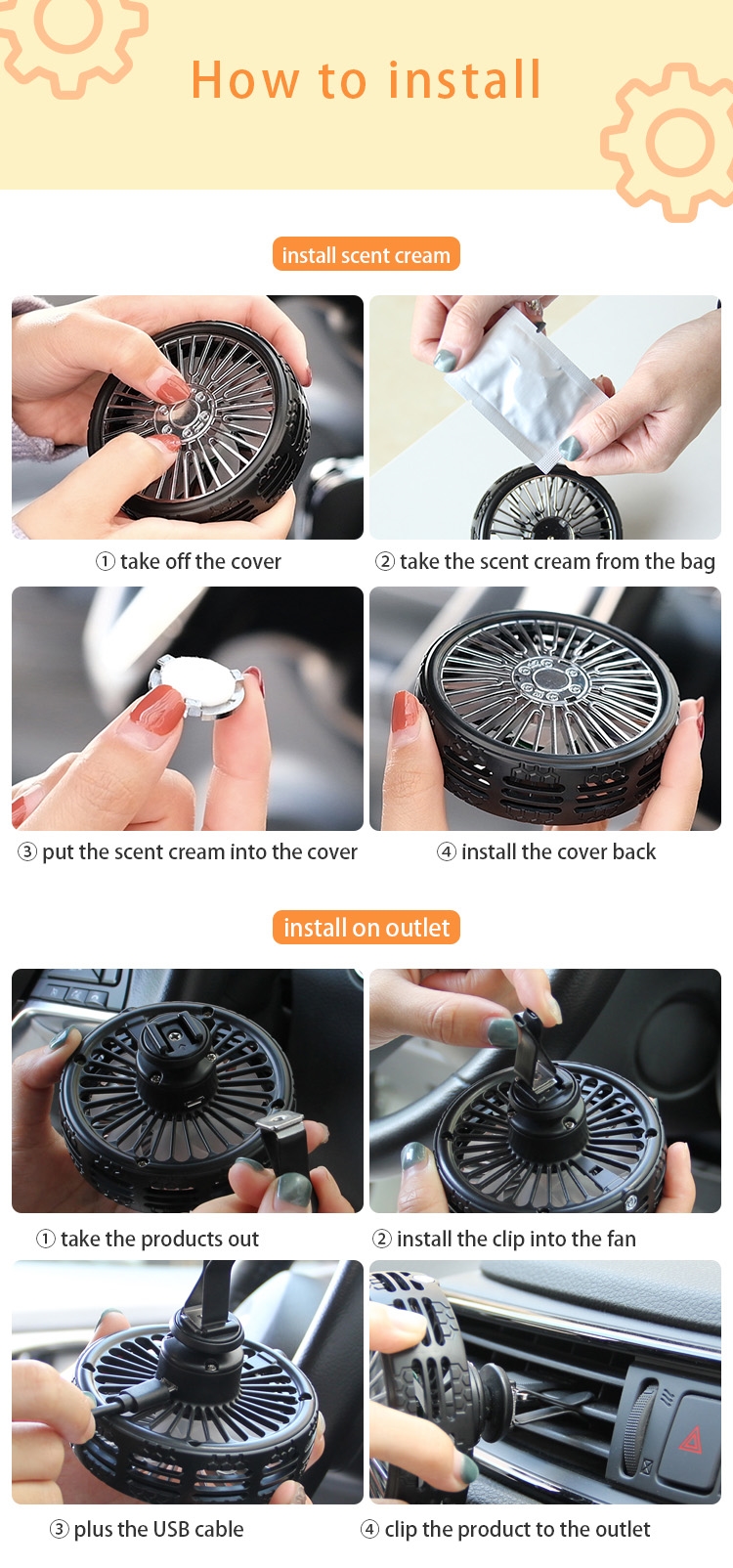 How to install

install scent cream

① take off the cover

② take the scent cream from the bag

③ put the scent cream into the cover

④ install the cover back

install on outlet

① take the products out

② install the clip into the fan

③ plus the USB cable

④ clip the product to the outlet