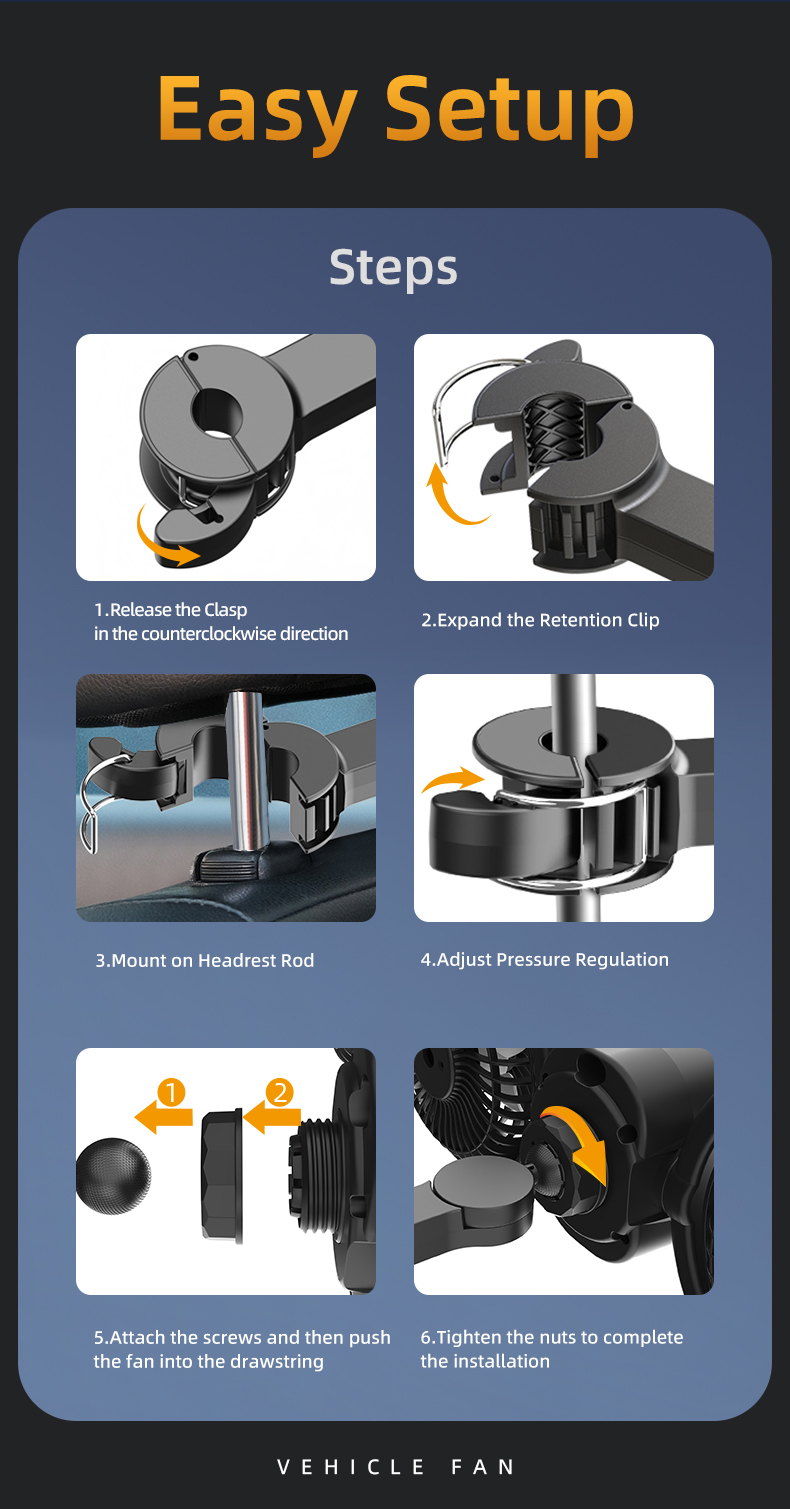 Easy Setup

Steps

1.Release the Clasp in the counterclockwise direction

2.Expand the Retention Clip

3.Mount on Headrest Rod

4.Adjust Pressure Regulation

1

2

5.Attach the screws and then push the fan into the drawstring

6.Tighten the nuts to complete the installation

VEHICLE FAN