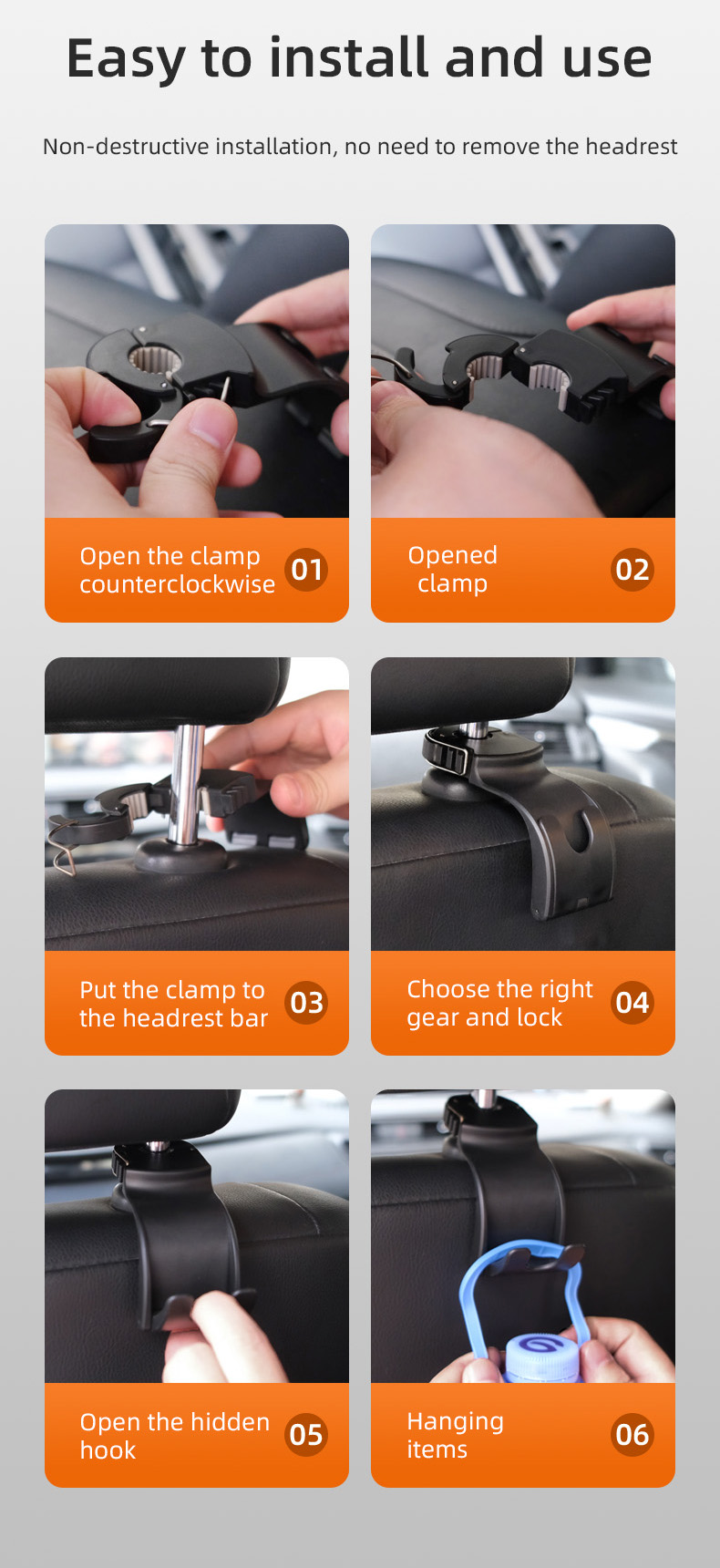 Easy to install and use

Non-destructive installation, no need to remove the headrest

Open the clamp counterclockwise 01

Opened clamp 02

Put the clamp to the headrest bar 03

Choose the right gear and lock 04

Open the hidden hook 05

Hanging items 06